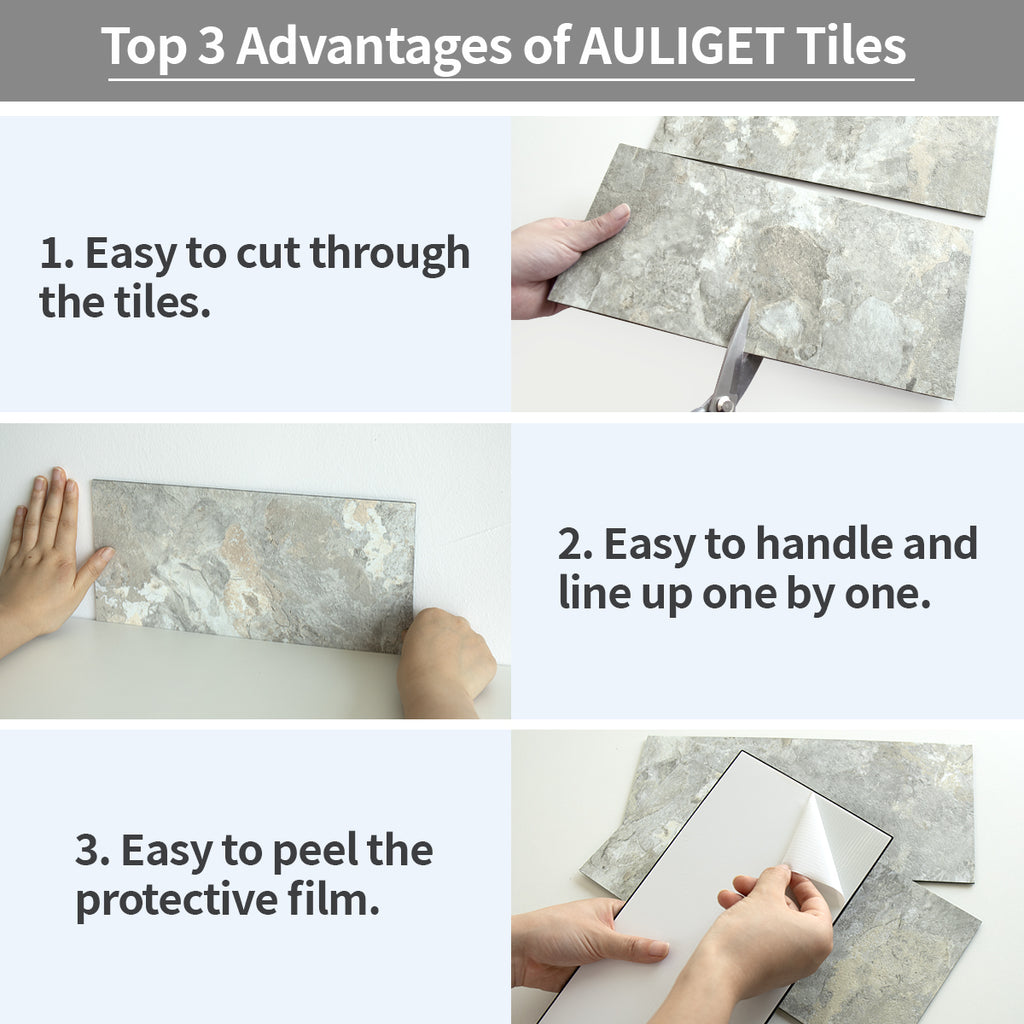 Top 3 Advantages of AULIGET Tiles

1. Easy to cut through the tiles.

2. Easy to handle and line up one by one.

3. Easy to peel the protective film.