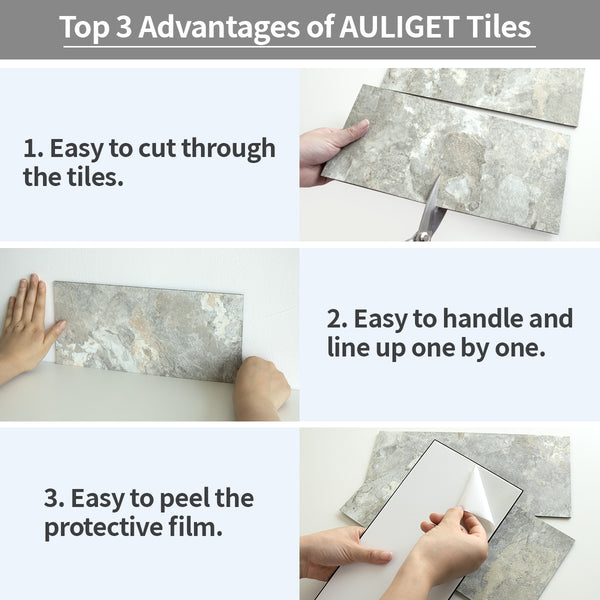 Top 3 Advantages of AULIGET Tiles

1. Easy to cut through the tiles.

2. Easy to handle and line up one by one.

3. Easy to peel the protective film.