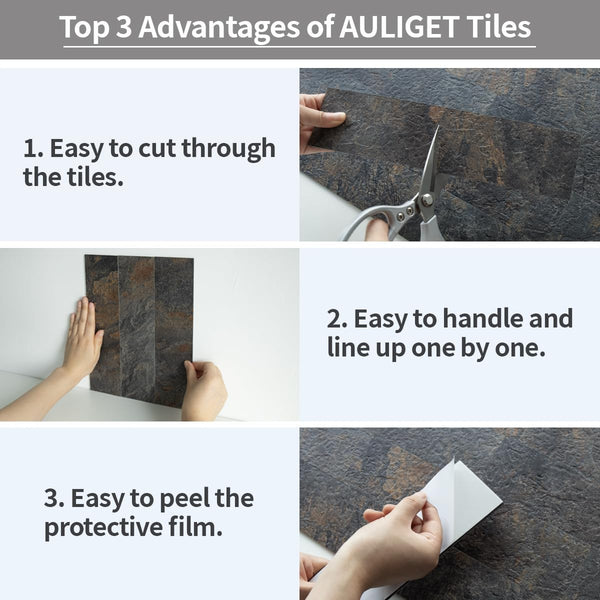 Top 3 Advantages of AULIGET Tiles

1. Easy to cut through the tiles.

2. Easy to handle and line up one by one.

3. Easy to peel the protective film.