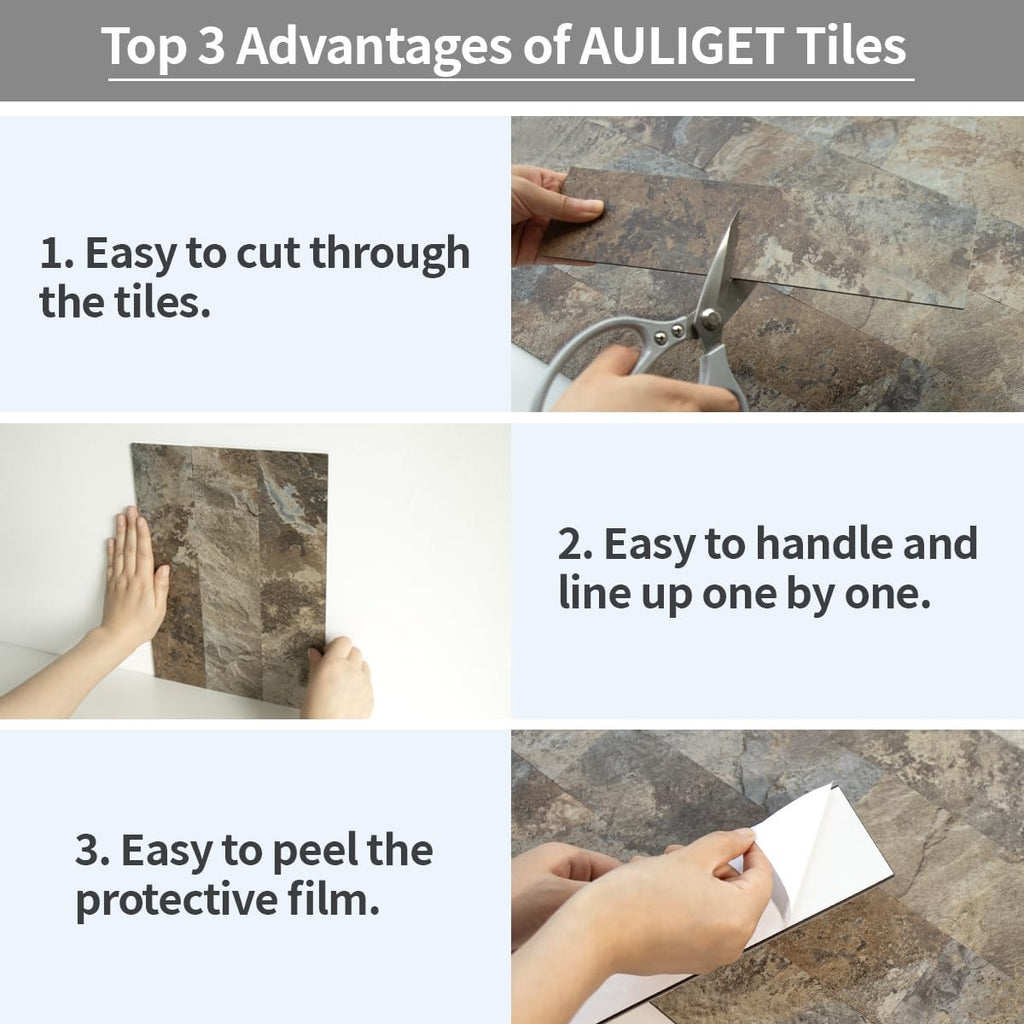 Top 3 Advantages of AULIGET Tiles

1. Easy to cut through the tiles.

2. Easy to handle and line up one by one.

3. Easy to peel the protective film.