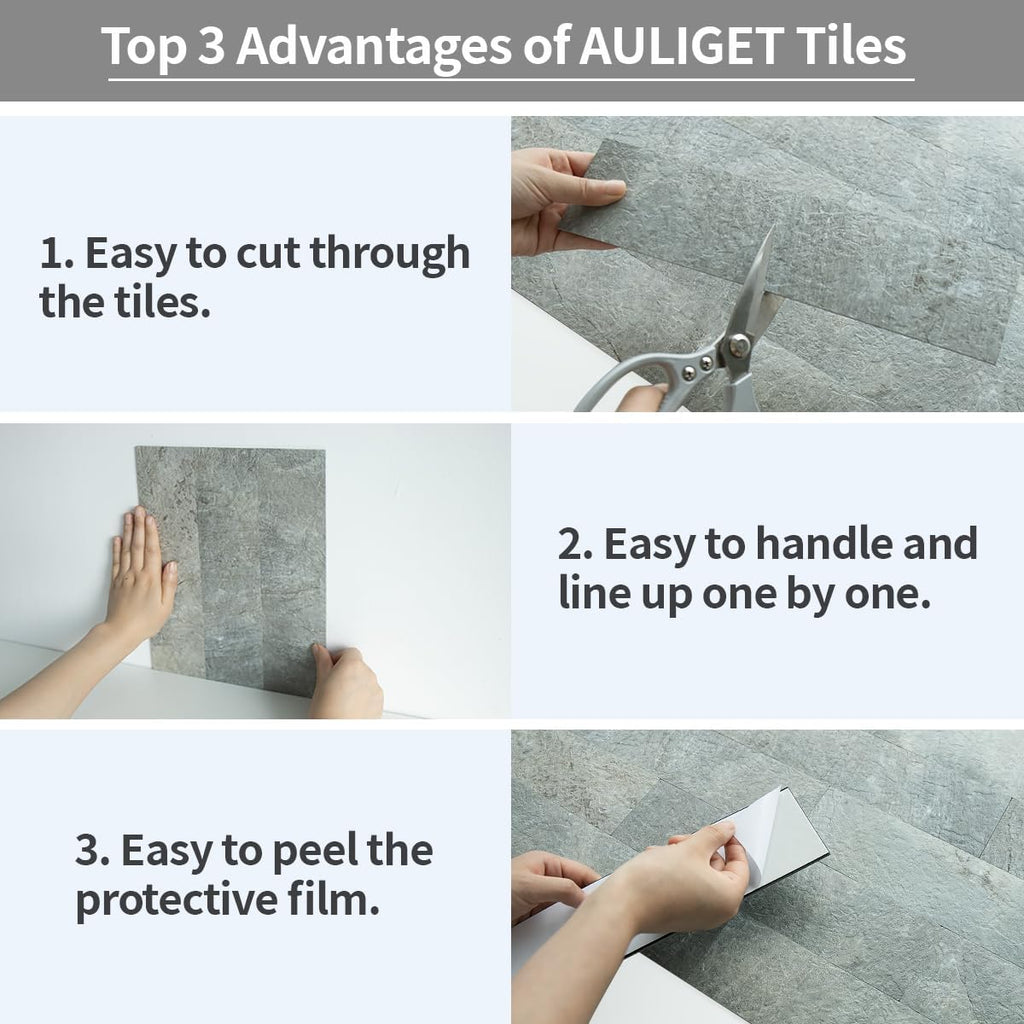 Top 3 Advantages of AULIGET Tiles

1. Easy to cut through the tiles.

2. Easy to handle and line up one by one.

3. Easy to peel the protective film.