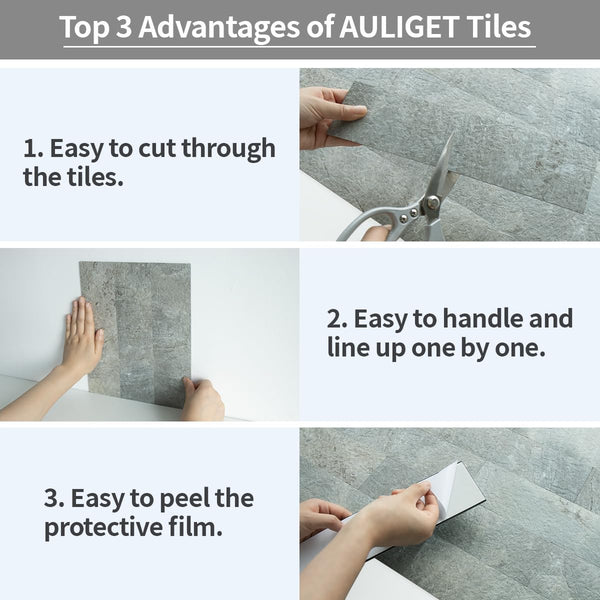 Top 3 Advantages of AULIGET Tiles

1. Easy to cut through the tiles.

2. Easy to handle and line up one by one.

3. Easy to peel the protective film.