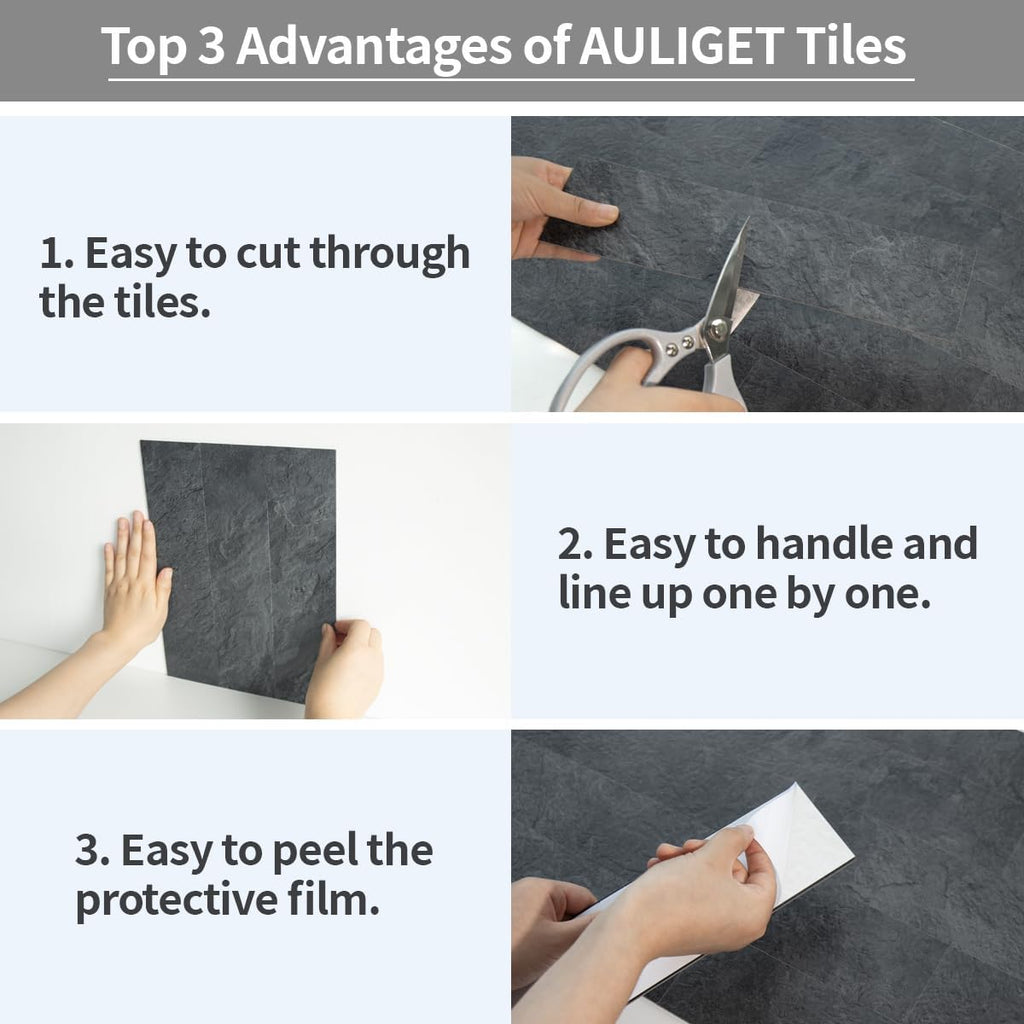 Top 3 Advantages of AULIGET Tiles

1. Easy to cut through the tiles.

2. Easy to handle and line up one by one.

3. Easy to peel the protective film.