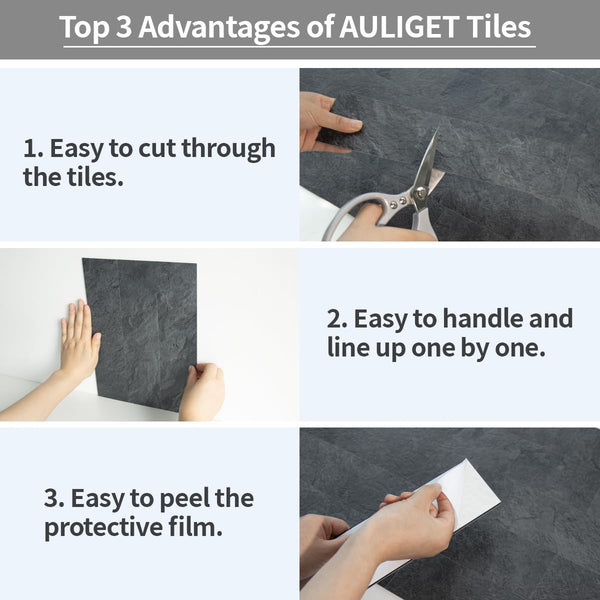 Top 3 Advantages of AULIGET Tiles

1. Easy to cut through the tiles.

2. Easy to handle and line up one by one.

3. Easy to peel the protective film.